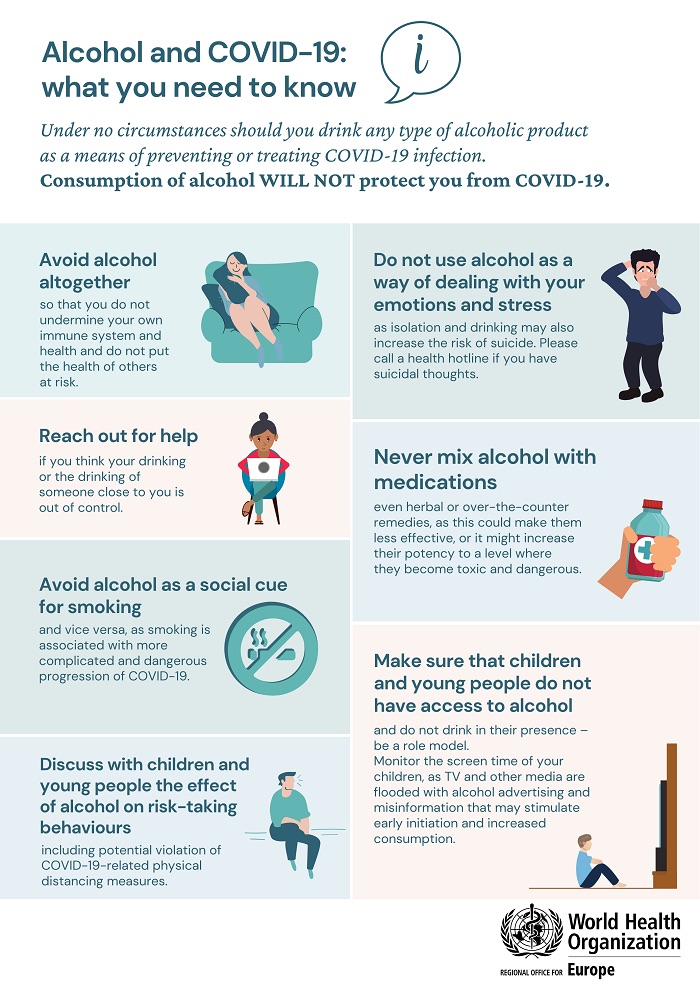 Alcohol and COVID-19: what you need to know

i

Under no circumstances should you drink any type of alcoholic product as a means of preventing or treating COVID-19 infection.
Consumption of alcohol WILL NOT protect you from COVID-19.

Avoid alcohol altogether
so that you do not undermine your own immune system and health and do not put the health of others at risk.

Reach out for help
if you think your drinking or the drinking of someone close to you is out of control.

Avoid alcohol as a social cue for smoking
and vice versa, as smoking is associated with more complicated and dangerous progression of COVID-19.

Discuss with children and young people the effect of alcohol on risk-taking behaviours
including potential violation of COVID-19-related physical distancing measures.

Do not use alcohol as a way of dealing with your emotions and stress
as isolation and drinking may also increase the risk of suicide. Please call a health hotline if you have suicidal thoughts.

Never mix alcohol with medications
even herbal or over-the-counter remedies, as this could make them less effective, or it might increase their potency to a level where they become toxic and dangerous.

Make sure that children and young people do not have access to alcohol
and do not drink in their presence – be a role model.
Monitor the screen time of your children, as TV and other media are flooded with alcohol advertising and misinformation that may stimulate early initiation and increased consumption.

World Health Organization
REGIONAL OFFICE FOR Europe